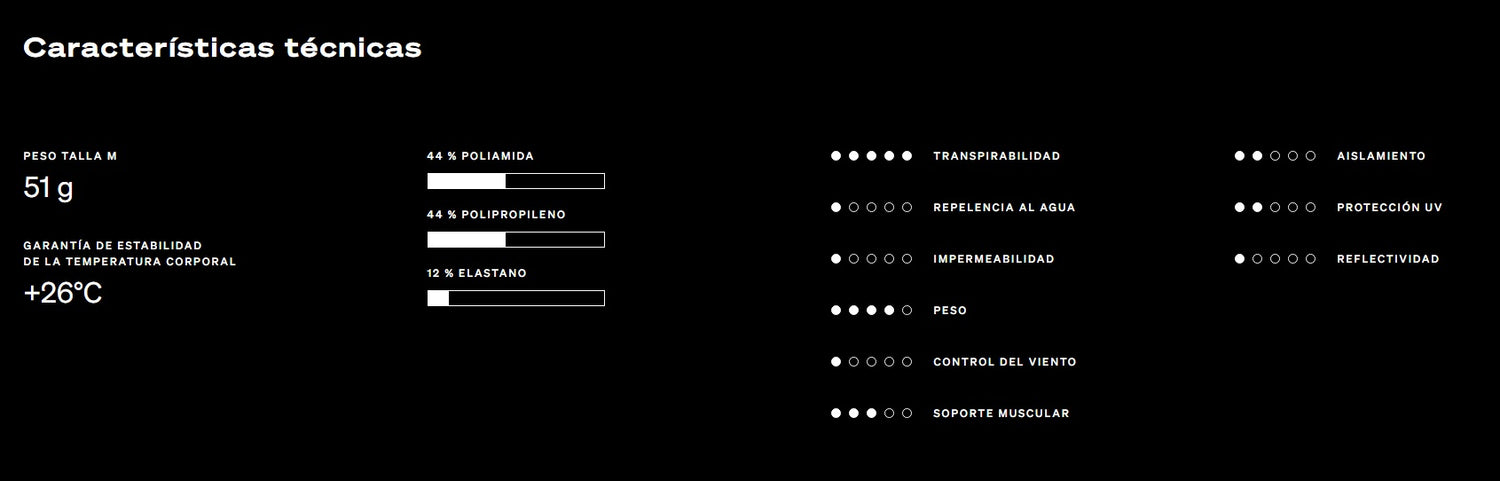 Características técnicas

PESO TALLA M
51 g

GARANTÍA DE ESTABILIDAD DE LA TEMPERATURA CORPORAL
+26°C

44 % POLIAMIDA

44 % POLIPROPILENO

12 % ELASTANO

TRANSPIRABILIDAD

REPELENCIA AL AGUA

IMPERMEABILIDAD

PESO

CONTROL DEL VIENTO

SOPORTE MUSCULAR

AISLAMIENTO

PROTECCIÓN UV

REFLECTIVIDAD